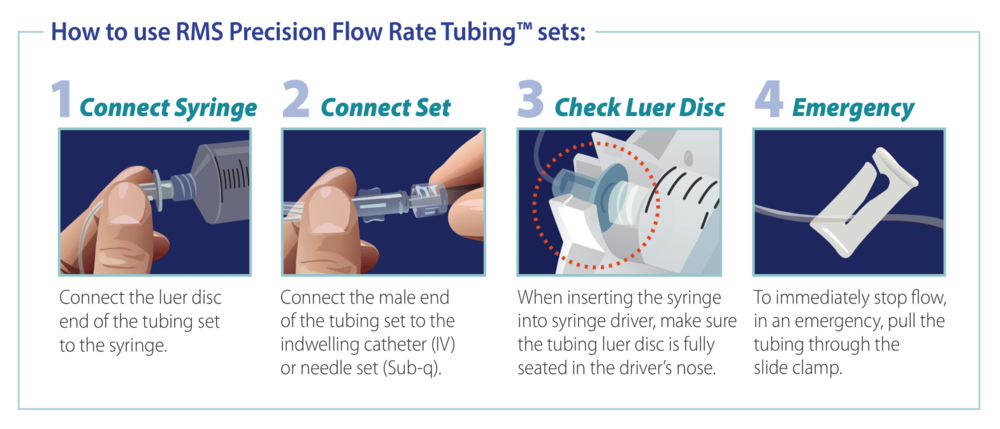 How to use RMS Precision Flow Rate Tubing™ sets:

1 Connect Syringe

Connect the luer disc end of the tubing set to the syringe.

2 Connect Set

Connect the male end of the tubing set to the indwelling catheter (IV) or needle set (Sub-q).

3 Check Luer Disc

When inserting the syringe into syringe driver, make sure the tubing luer disc is fully seated in the driver's nose.

4 Emergency

To immediately stop flow, in an emergency, pull the tubing through the slide clamp.